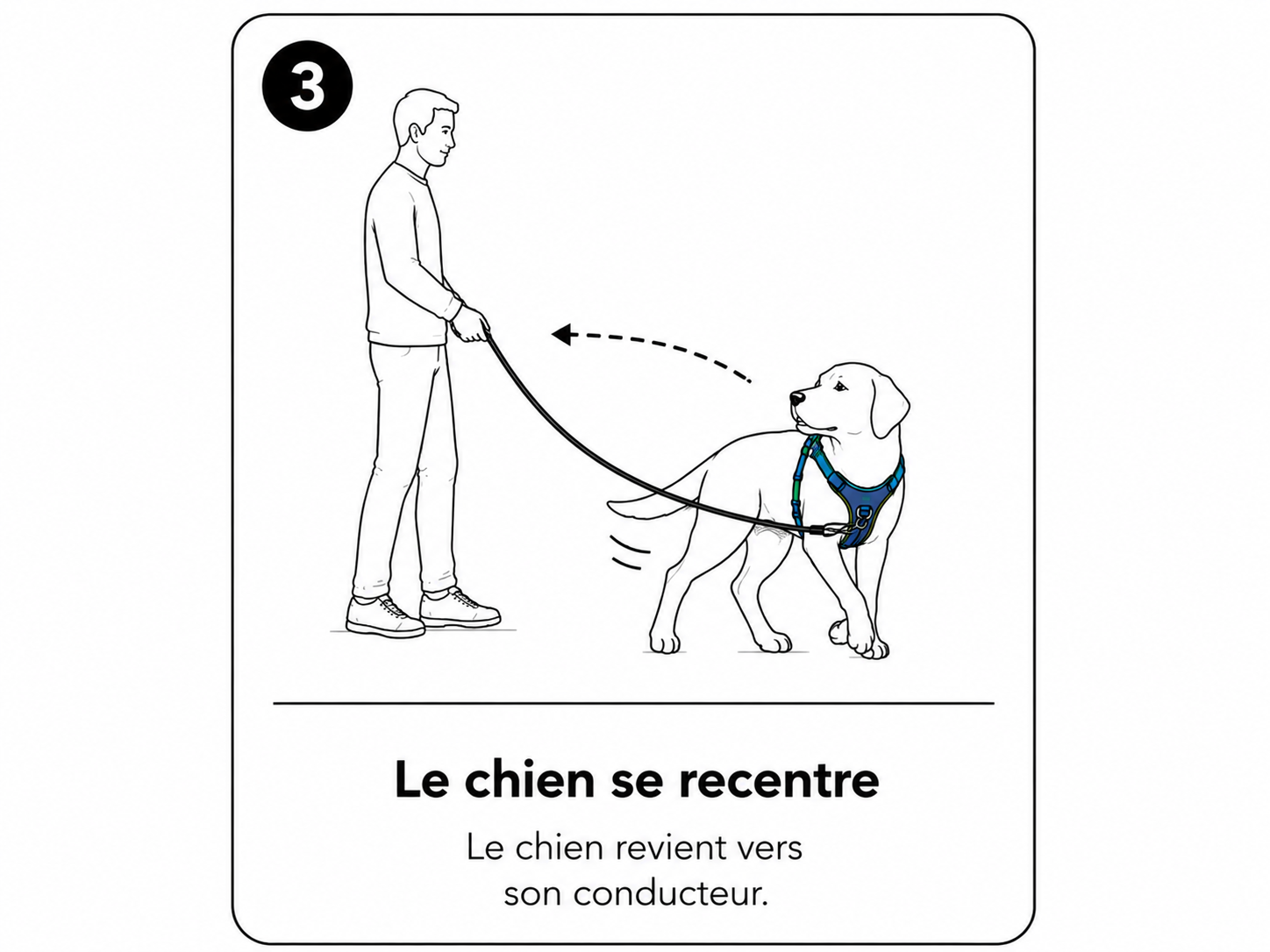 3

Le chien se recentre

Le chien revient vers son conducteur.